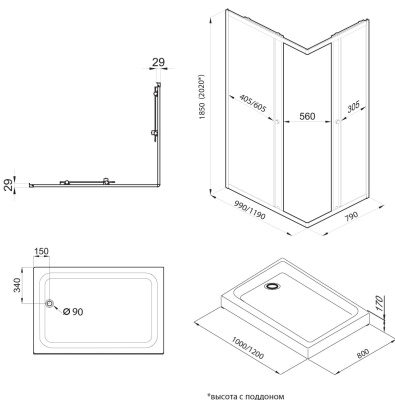 29

29

1850 (2020*)

405/605

560

305

990/1190

790

150

340

Ø 90

170

1000/1200

800

*высота с поддоном