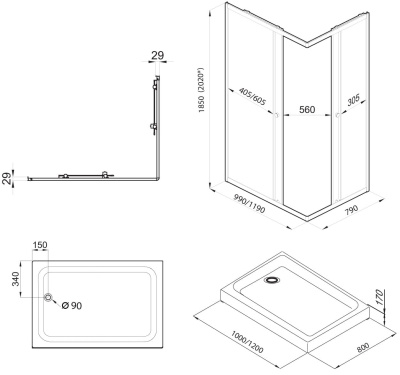 29

29

1850 (2020*)

405/605

560

305

990/1190

790

150

340

Ø 90

170

1000/1200

800