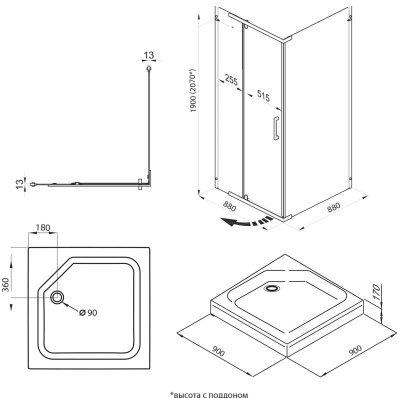 13

13

1900 (2070*)

255

515

880

880

180

360

Ø 90

170

900

900

*высота с поддоном